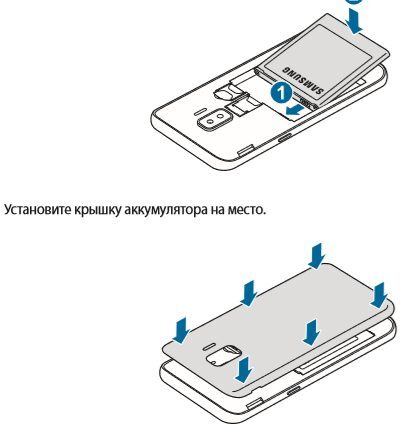 SAMSUNG

1

Установите крышку аккумулятора на место.