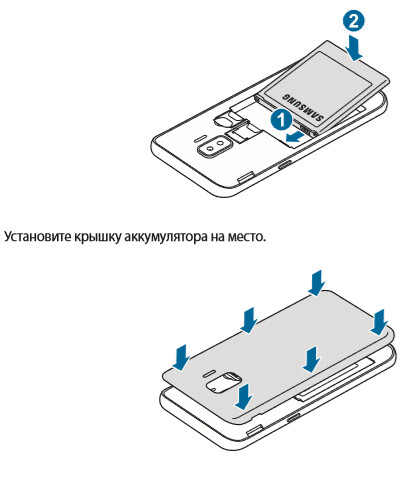 2

SAMSUNG

1

Установите крышку аккумулятора на место.